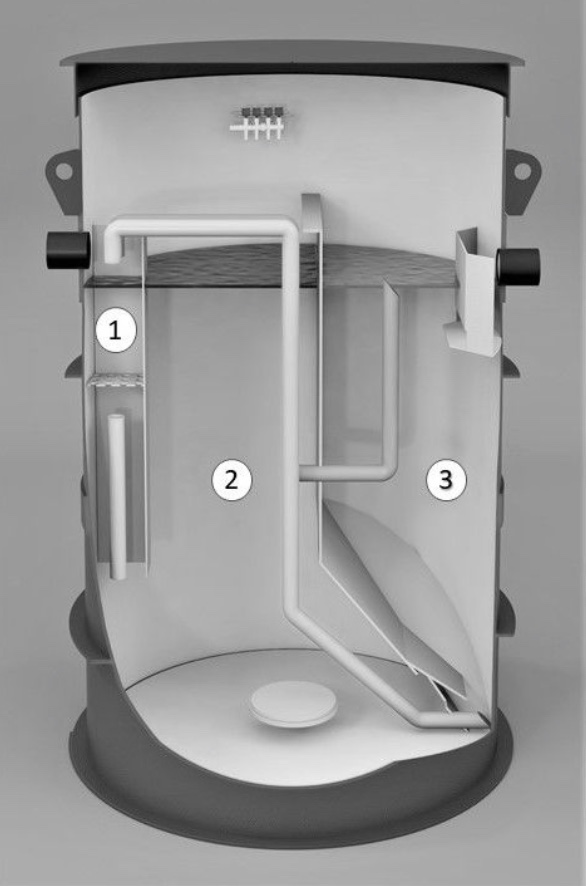 1
2
3